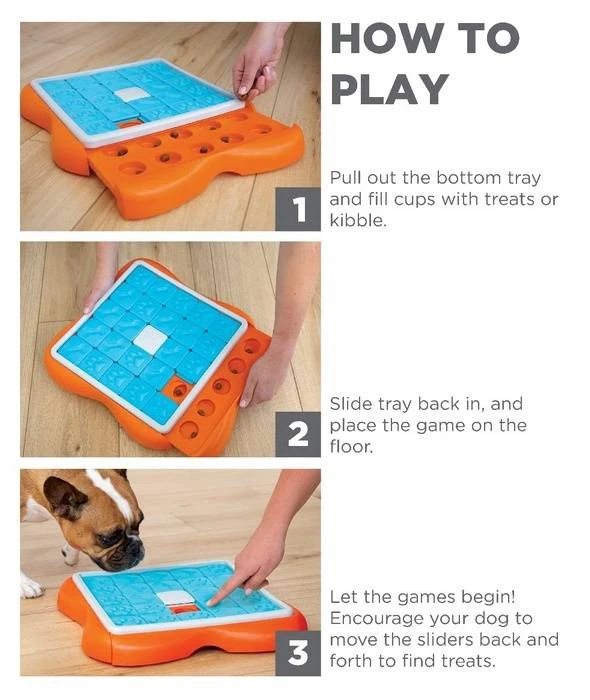 HOW TO PLAY

1

Pull out the bottom tray and fill cups with treats or kibble.

2

Slide tray back in, and place the game on the floor.

3

Let the games begin! Encourage your dog to move the sliders back and forth to find treats.